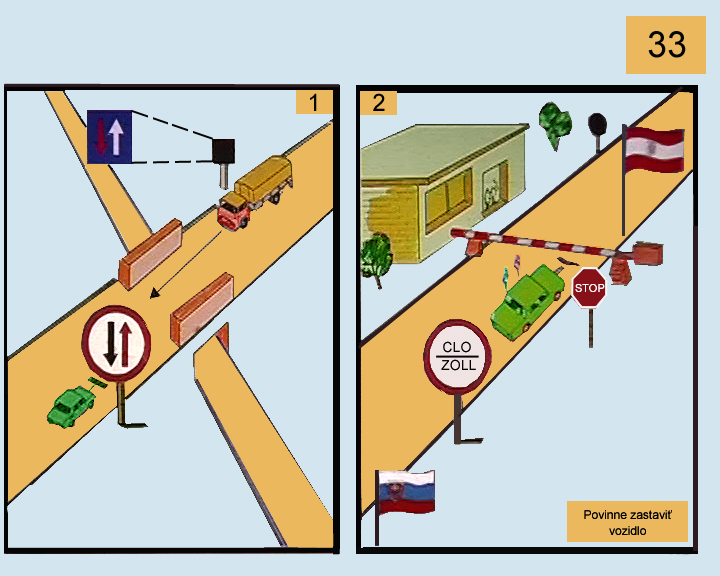 33

1

2

STOP

CLO
ZOLL

Povinne zastaviť vozidlo